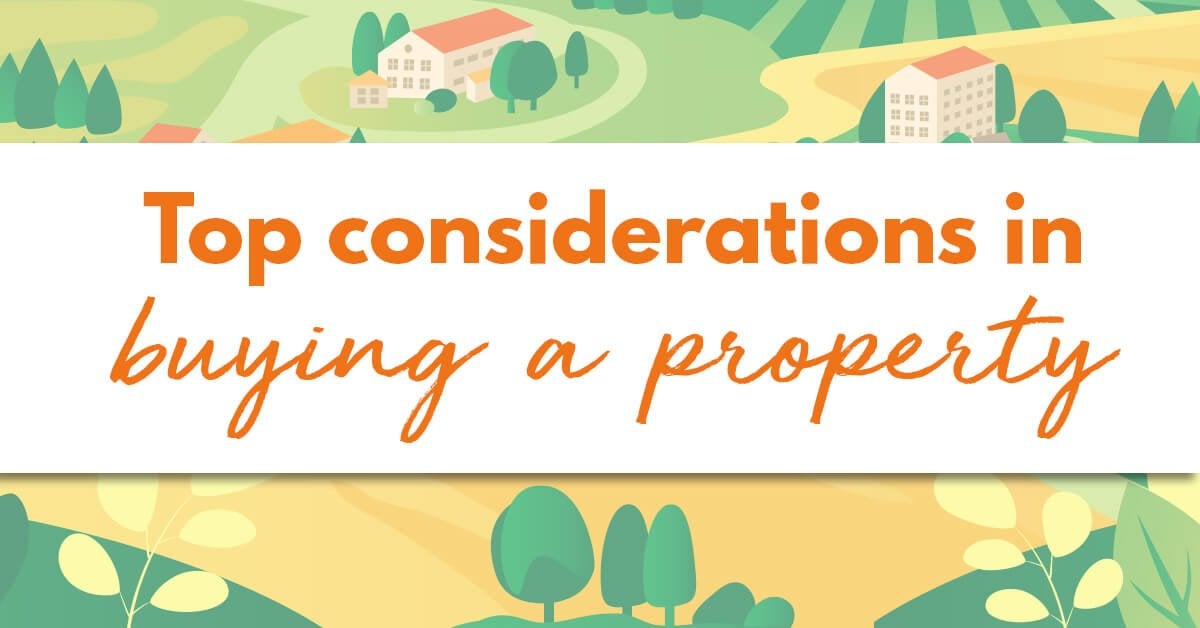 Top considerations in buying a property